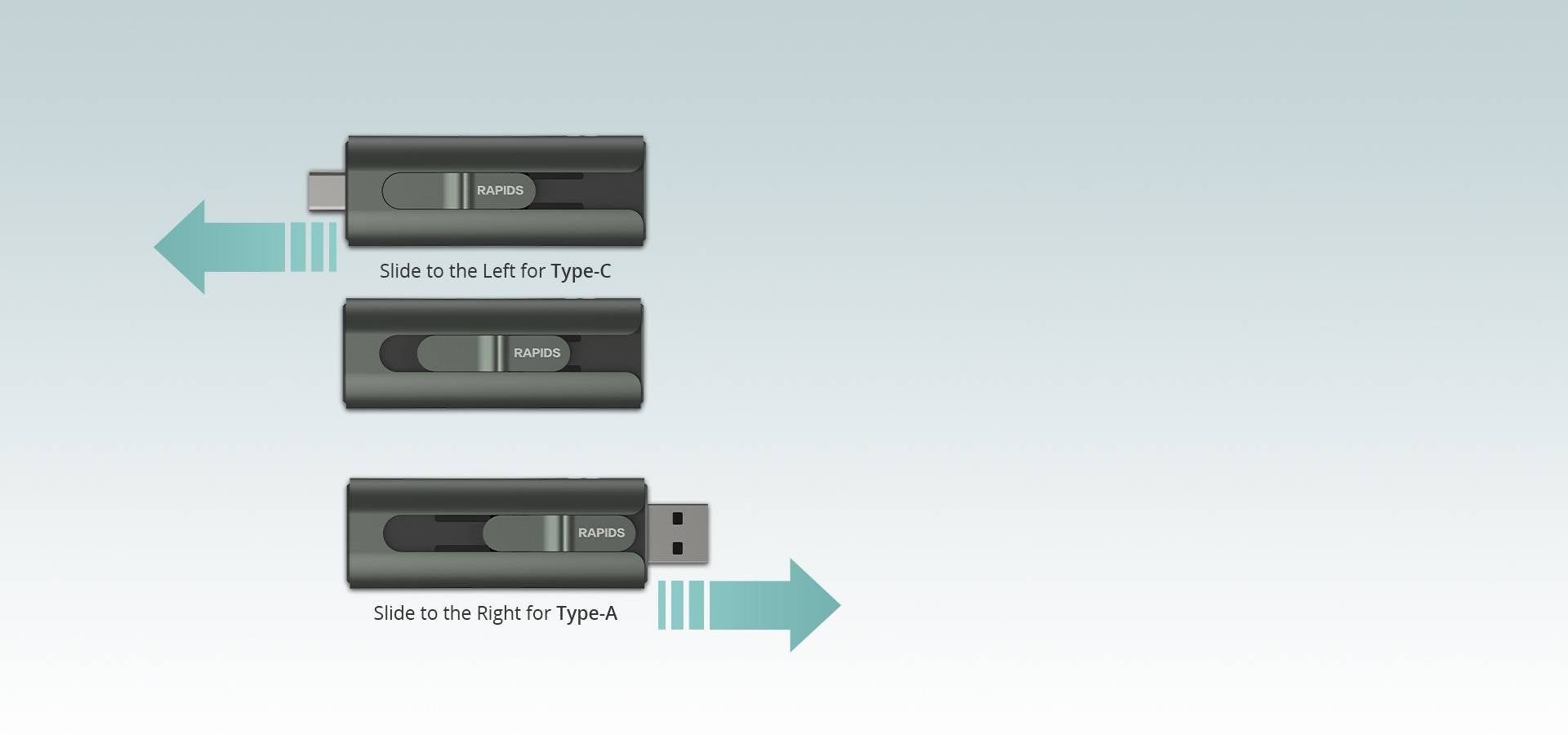 RAPIDS

Slide to the Left for Type-C

RAPIDS

RAPIDS

Slide to the Right for Type-A